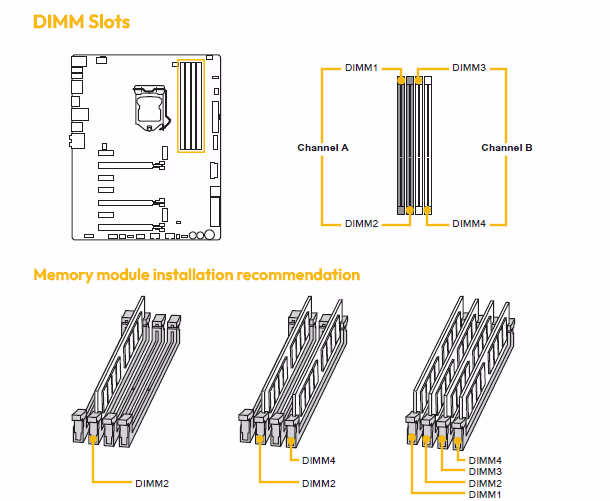 DIMM Slots

DIMM1
DIMM3
Channel A
Channel B
DIMM2
DIMM4

Memory module installation recommendation

DIMM2

DIMM4
DIMM2

DIMM4
DIMM3
DIMM2
DIMM1